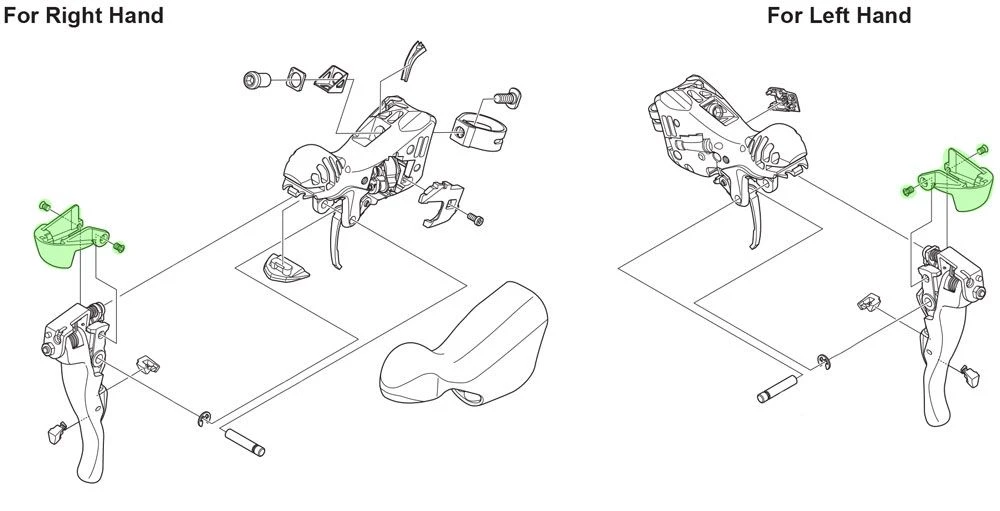 For Right Hand

For Left Hand